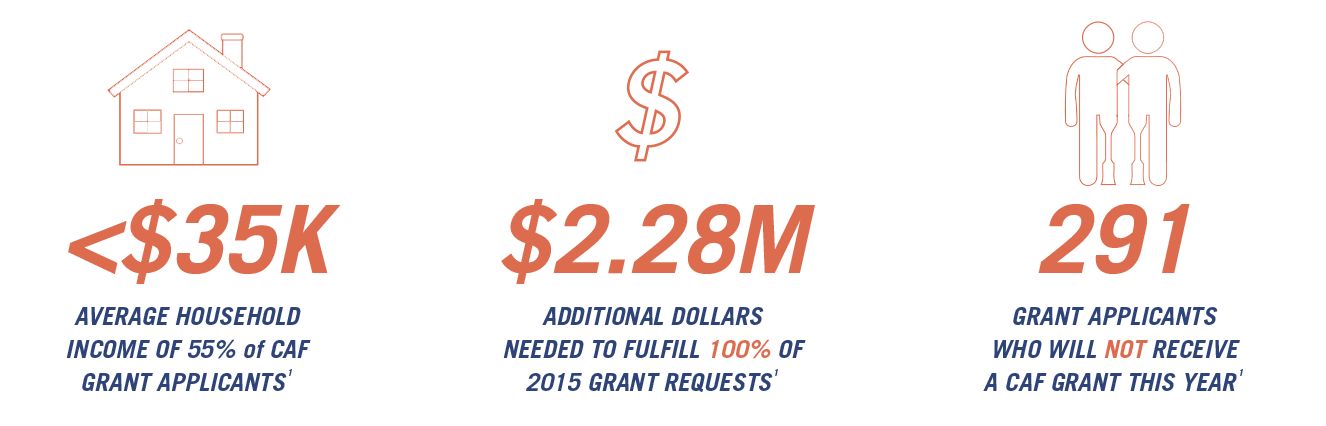 $

<$35K

AVERAGE HOUSEHOLD INCOME OF 55% of CAF GRANT APPLICANTS$^1$

$2.28M

ADDITIONAL DOLLARS NEEDED TO FULFILL 100% OF 2015 GRANT REQUESTS$^1$

291

GRANT APPLICANTS WHO WILL NOT RECEIVE A CAF GRANT THIS YEAR$^1$