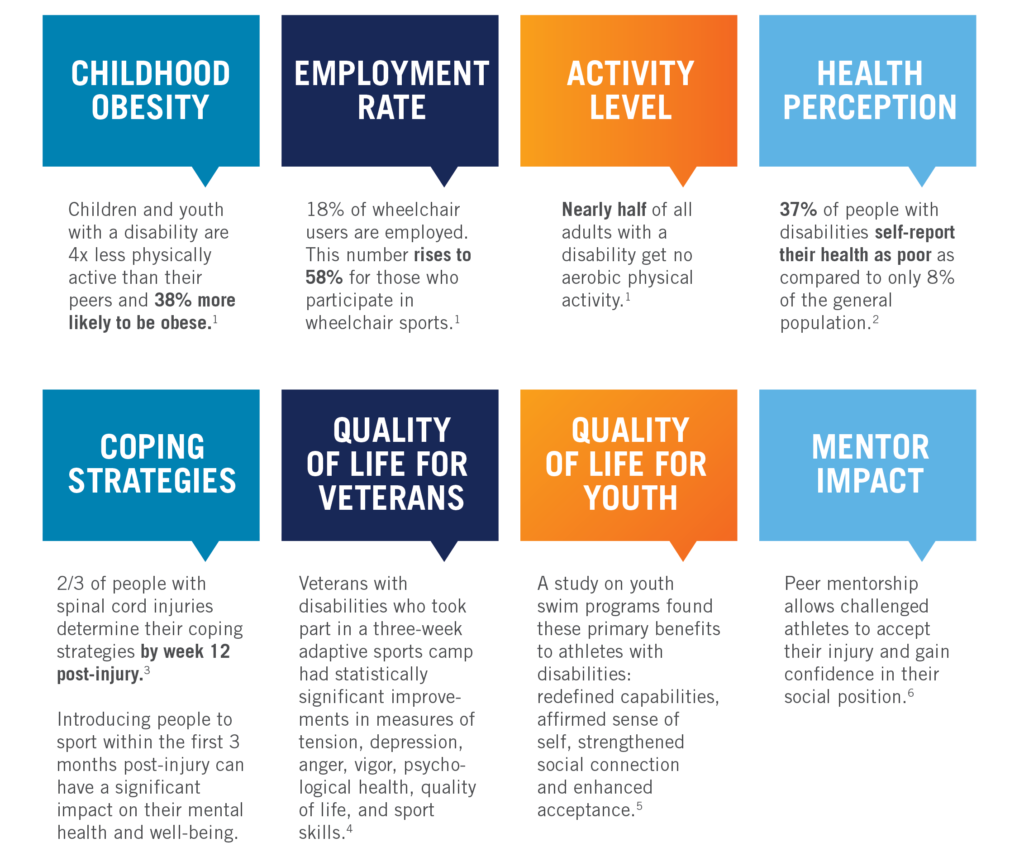 CHILDHOOD OBESITY

Children and youth with a disability are 4x less physically active than their peers and 38% more likely to be obese.$^1$

EMPLOYMENT RATE

18% of wheelchair users are employed. This number rises to 58% for those who participate in wheelchair sports.$^1$

ACTIVITY LEVEL

Nearly half of all adults with a disability get no aerobic physical activity.$^1$

HEALTH PERCEPTION

37% of people with disabilities self-report their health as poor as compared to only 8% of the general population.$^2$

COPING STRATEGIES

2/3 of people with spinal cord injuries determine their coping strategies by week 12 post-injury.$^3$

Introducing people to sport within the first 3 months post-injury can have a significant impact on their mental health and well-being.

QUALITY OF LIFE FOR VETERANS

Veterans with disabilities who took part in a three-week adaptive sports camp had statistically significant improvements in measures of tension, depression, anger, vigor, psychological health, quality of life, and sport skills.$^4$

QUALITY OF LIFE FOR YOUTH

A study on youth swim programs found these primary benefits to athletes with disabilities: redefined capabilities, affirmed sense of self, strengthened social connection and enhanced acceptance.$^5$

MENTOR IMPACT

Peer mentorship allows challenged athletes to accept their injury and gain confidence in their social position.$^6$