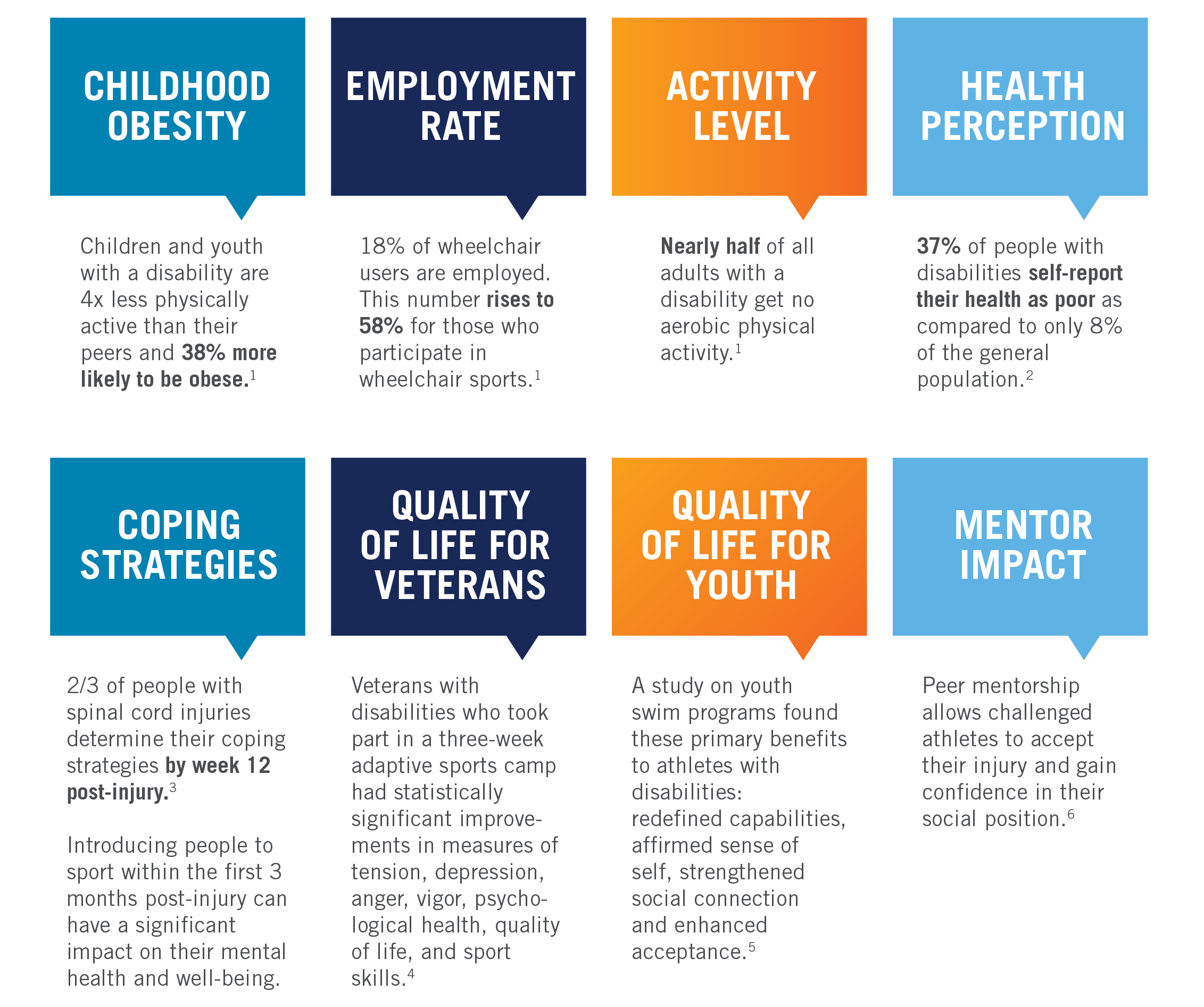 CHILDHOOD OBESITY

Children and youth with a disability are 4x less physically active than their peers and 38% more likely to be obese.$^1$

EMPLOYMENT RATE

18% of wheelchair users are employed. This number rises to 58% for those who participate in wheelchair sports.$^1$

ACTIVITY LEVEL

Nearly half of all adults with a disability get no aerobic physical activity.$^1$

HEALTH PERCEPTION

37% of people with disabilities self-report their health as poor as compared to only 8% of the general population.$^2$

COPING STRATEGIES

2/3 of people with spinal cord injuries determine their coping strategies by week 12 post-injury.$^3$

Introducing people to sport within the first 3 months post-injury can have a significant impact on their mental health and well-being.

QUALITY OF LIFE FOR VETERANS

Veterans with disabilities who took part in a three-week adaptive sports camp had statistically significant improvements in measures of tension, depression, anger, vigor, psychological health, quality of life, and sport skills.$^4$

QUALITY OF LIFE FOR YOUTH

A study on youth swim programs found these primary benefits to athletes with disabilities: redefined capabilities, affirmed sense of self, strengthened social connection and enhanced acceptance.$^5$

MENTOR IMPACT

Peer mentorship allows challenged athletes to accept their injury and gain confidence in their social position.$^6$